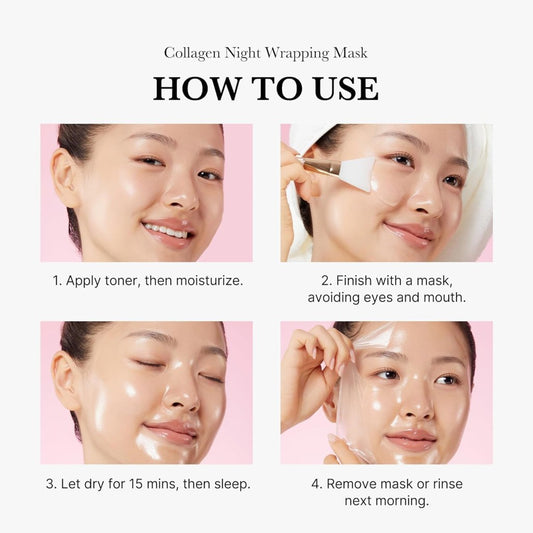 Collagen Night Wrapping Mask

HOW TO USE

1. Apply toner, then moisturize.

2. Finish with a mask, avoiding eyes and mouth.

3. Let dry for 15 mins, then sleep.

4. Remove mask or rinse next morning.